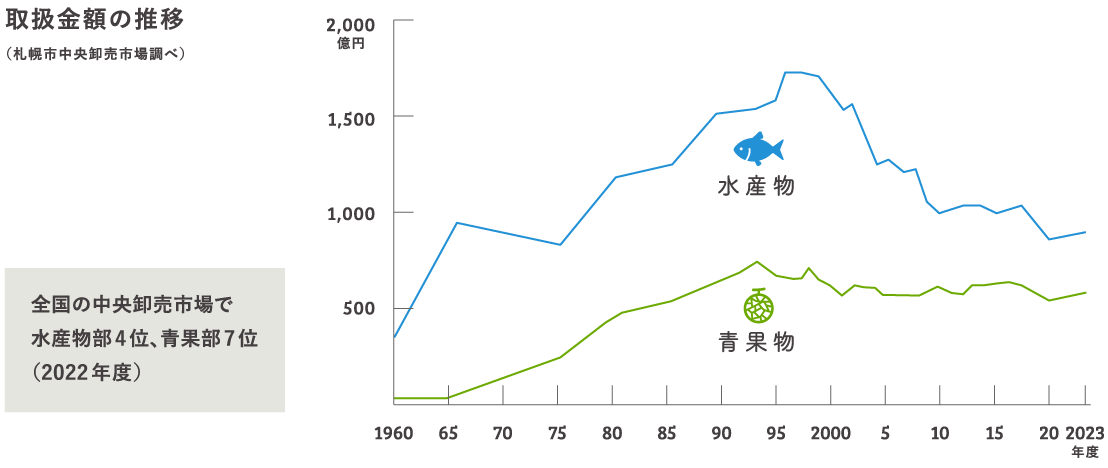 取扱金額の推移
（札幌市中央卸売市場調べ）

全国の中央卸売市場で
水産物部４位、青果部７位
（2022年度）

2,000
億円
1,500
1,000
500

水産物
青果物

1960 65 70 75 80 85 90 95 2000 5 10 15 20 2023
年度