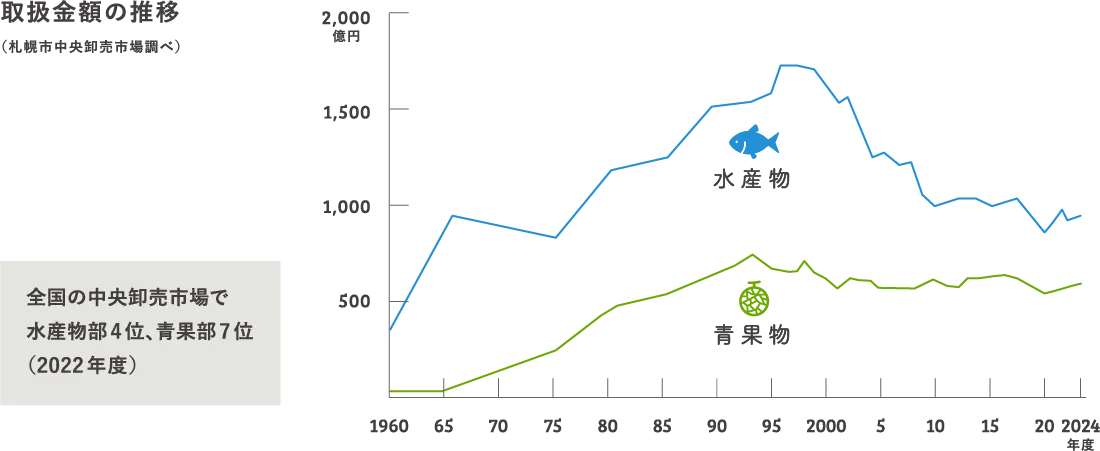 取扱金額の推移
（札幌市中央卸売市場調べ）

全国の中央卸売市場で
水産物部４位、青果部７位
（2022年度）

2,000
億円
1,500
1,000
500

水産物

青果物

1960
65
70
75
80
85
90
95
2000
5
10
15
20
2024
年度