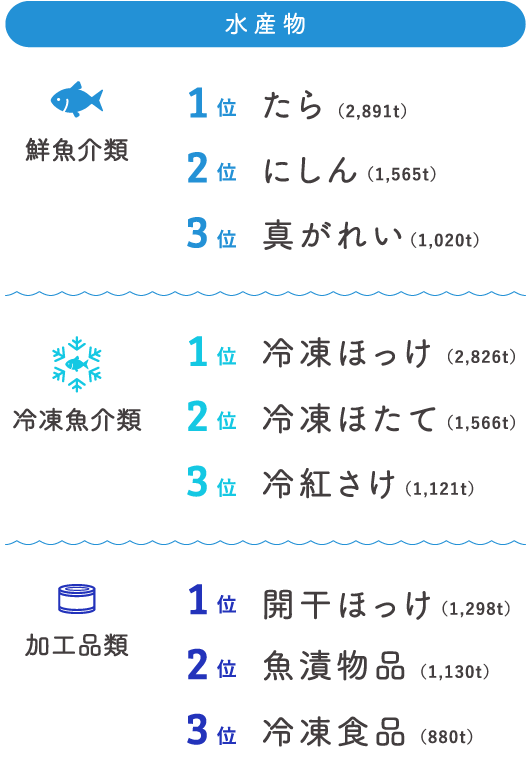 水産物

鮮魚介類

1位 たら (2,891t)

2位 にしん (1,565t)

3位 真がれい (1,020t)

冷凍魚介類

1位 冷凍ほっけ (2,826t)

2位 冷凍ほたて (1,566t)

3位 冷紅さけ (1,121t)

加工品類

1位 開干ほっけ (1,298t)

2位 魚漬物品 (1,130t)

3位 冷凍食品 (880t)