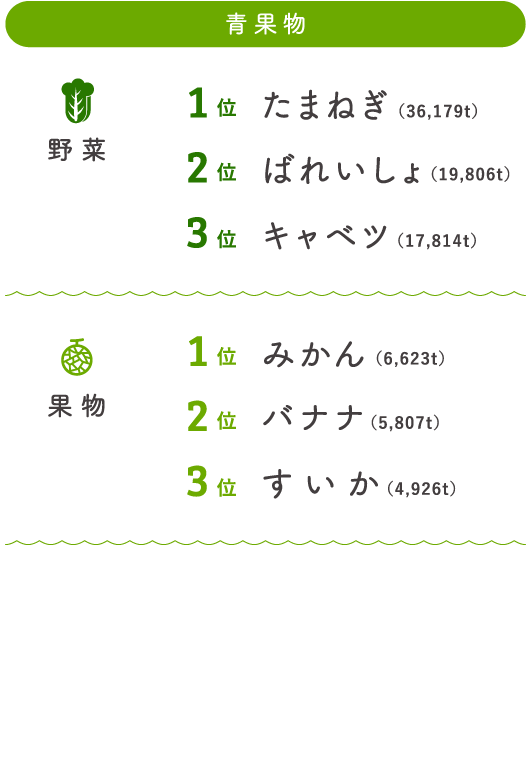 青果物

野菜

1位 たまねぎ（36,179t）

2位 ばれいしょ（19,806t）

3位 キャベツ（17,814t）

果物

1位 みかん（6,623t）

2位 バナナ（5,807t）

3位 すいか（4,926t）