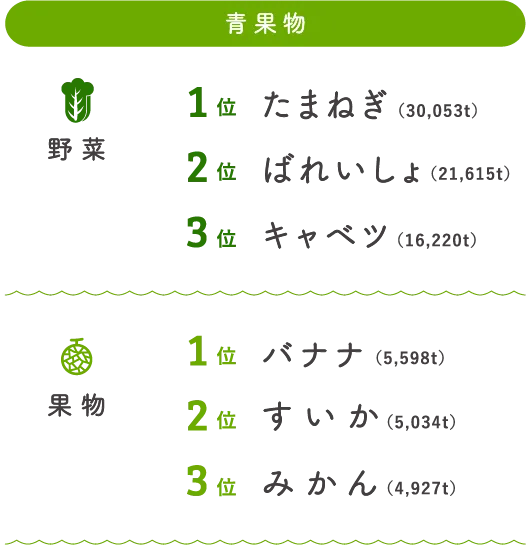 青果物

野菜

1位 たまねぎ（30,053t）

2位 ばれいしょ（21,615t）

3位 キャベツ（16,220t）

果物

1位 バナナ（5,598t）

2位 すいか（5,034t）

3位 みかん（4,927t）